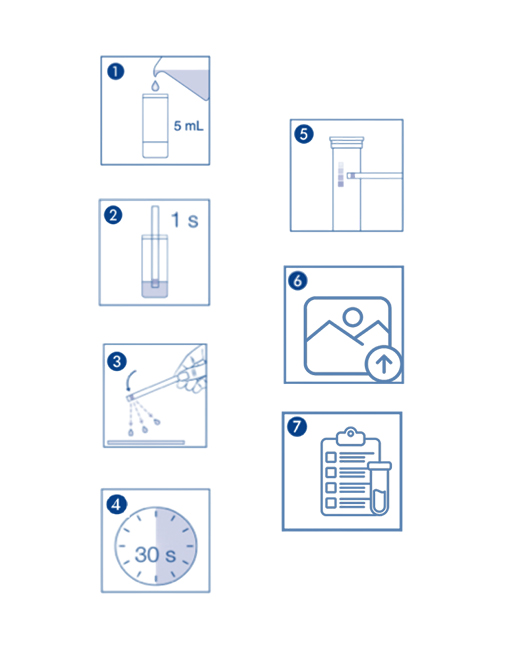 1
5 mL

2
1 s

3

4
30 s

5

6

7